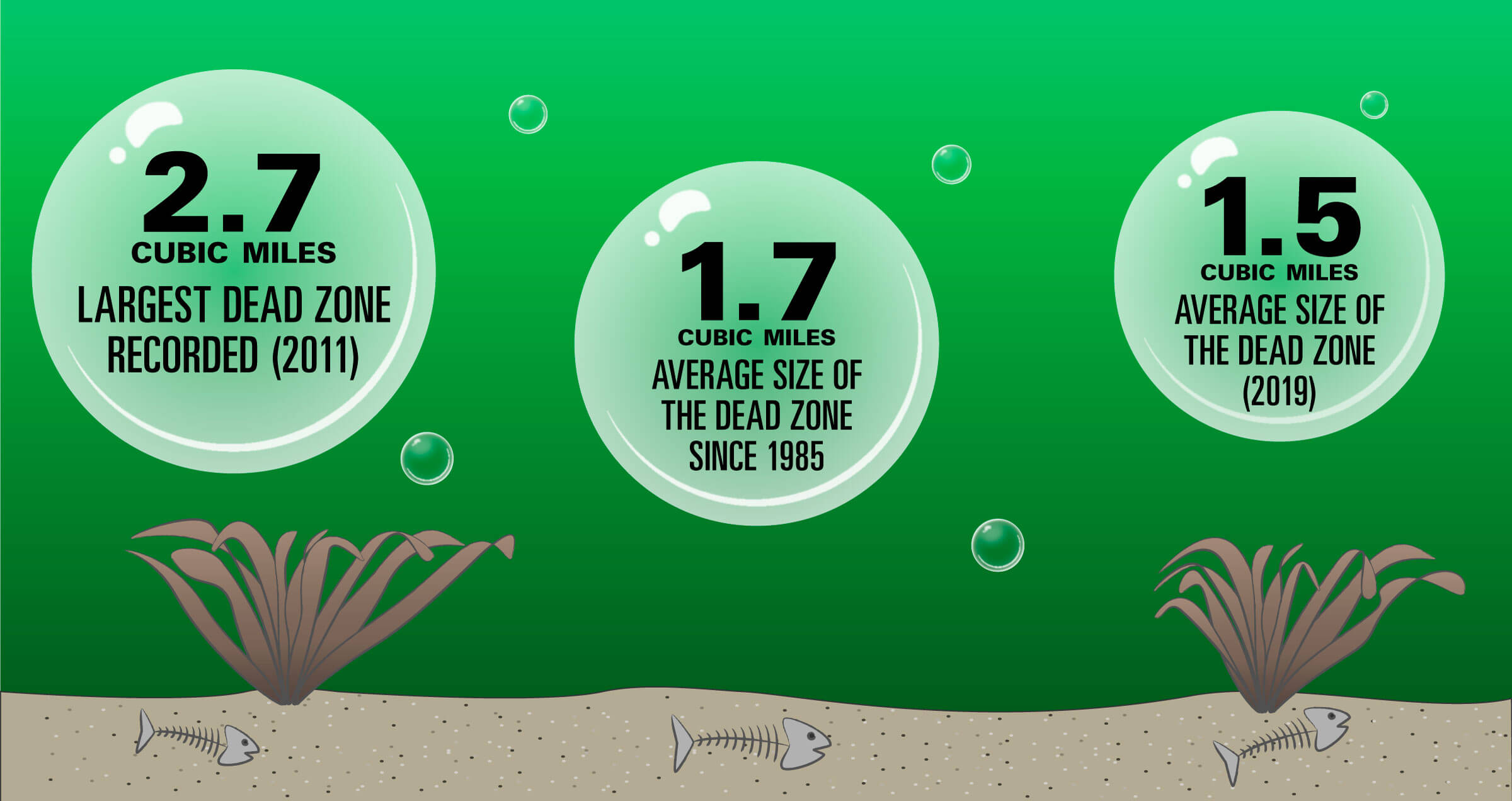 2.7
CUBIC MILES
LARGEST DEAD ZONE RECORDED (2011)

1.7
CUBIC MILES
AVERAGE SIZE OF THE DEAD ZONE SINCE 1985

1.5
CUBIC MILES
AVERAGE SIZE OF THE DEAD ZONE (2019)