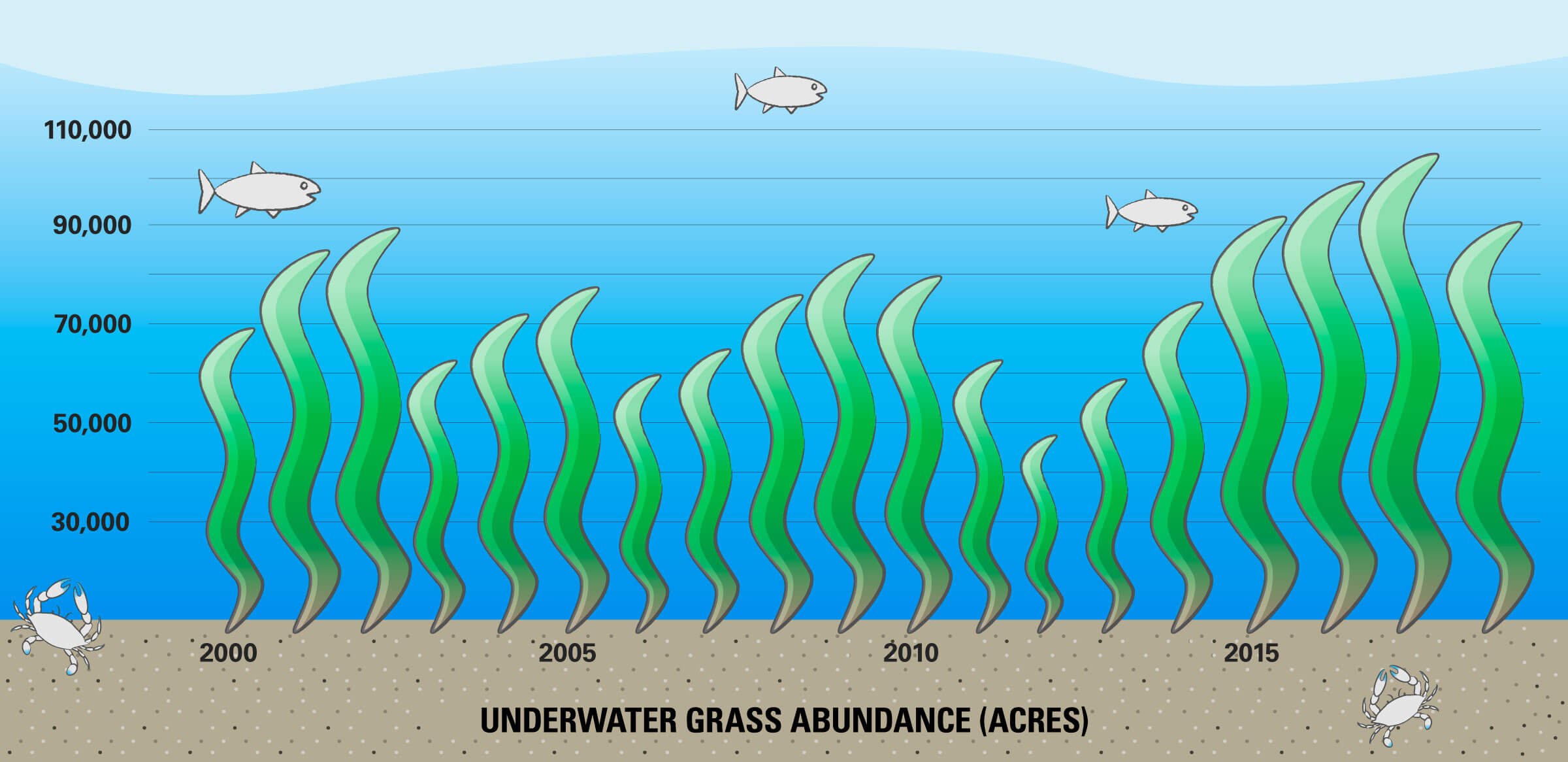 110,000
90,000
70,000
50,000
30,000
2000
2005
2010
2015
UNDERWATER GRASS ABUNDANCE (ACRES)